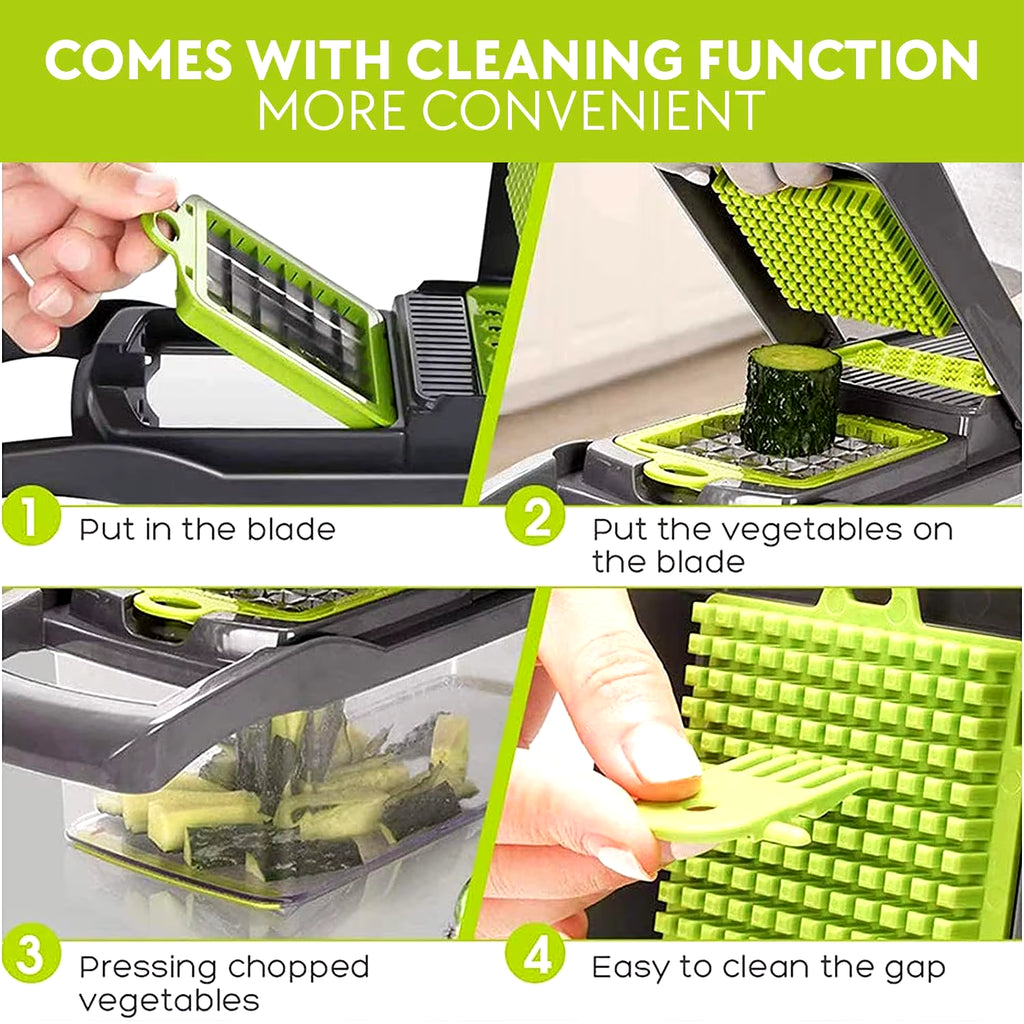 COMES WITH CLEANING FUNCTION
MORE CONVENIENT

1 Put in the blade

2 Put the vegetables on the blade

3 Pressing chopped vegetables

4 Easy to clean the gap